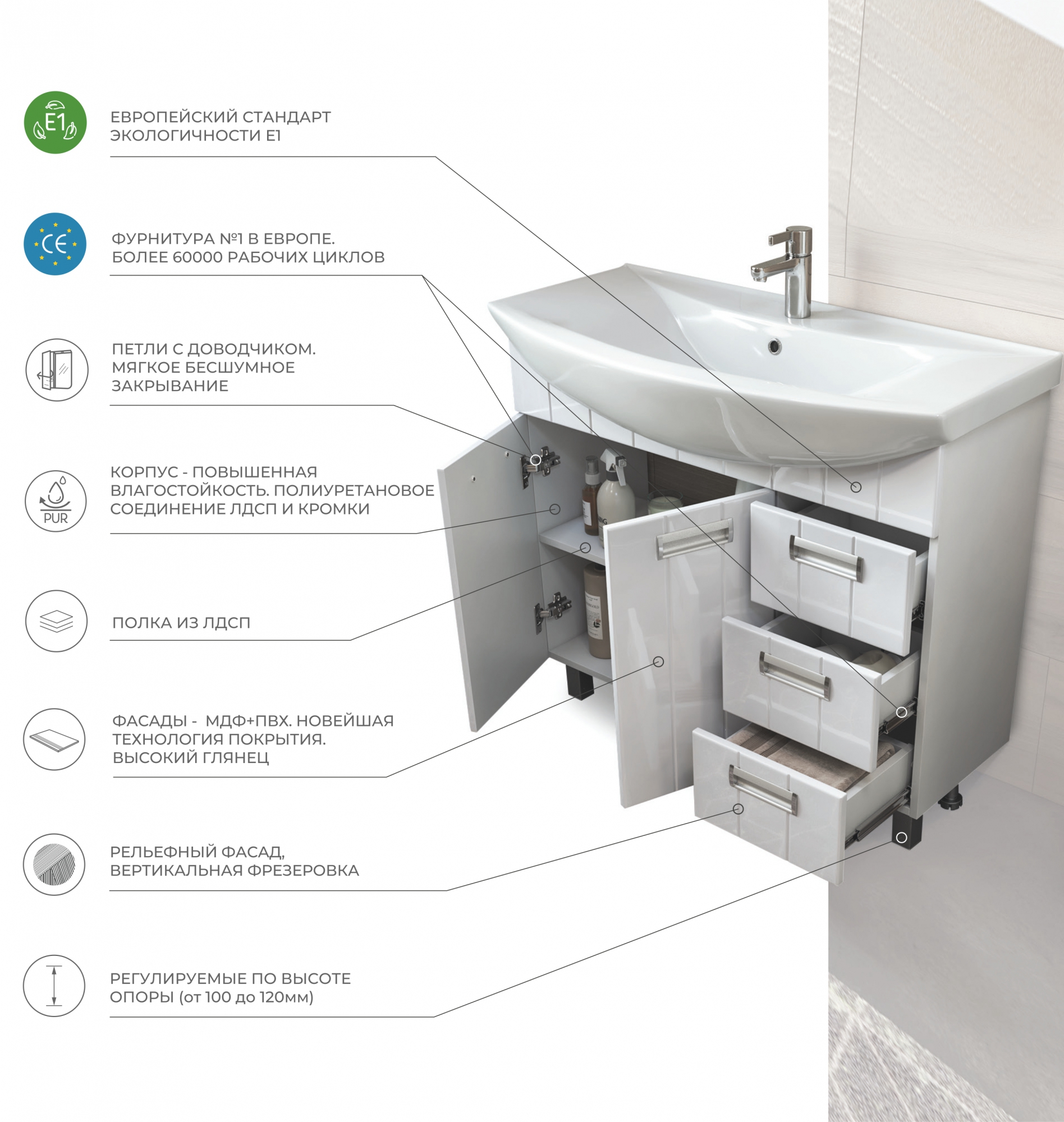 E1

ЕВРОПЕЙСКИЙ СТАНДАРТ ЭКОЛОГИЧНОСТИ Е1

CE

ФУРНИТУРА №1 В ЕВРОПЕ. БОЛЕЕ 60000 РАБОЧИХ ЦИКЛОВ

ПЕТЛИ С ДОВОДЧИКОМ. МЯГКОЕ БЕСШУМНОЕ ЗАКРЫВАНИЕ

PUR

КОРПУС - ПОВЫШЕННАЯ ВЛАГОСТОЙКОСТЬ. ПОЛИУРЕТАНОВОЕ СОЕДИНЕНИЕ ЛДСП И КРОМКИ

ПОЛКА ИЗ ЛДСП

ФАСАДЫ - МДФ+ПВХ. НОВЕЙШАЯ ТЕХНОЛОГИЯ ПОКРЫТИЯ. ВЫСОКИЙ ГЛЯНЕЦ

РЕЛЬЕФНЫЙ ФАСАД, ВЕРТИКАЛЬНАЯ ФРЕЗЕРОВКА

РЕГУЛИРУЕМЫЕ ПО ВЫСОТЕ ОПОРЫ (от 100 до 120мм)