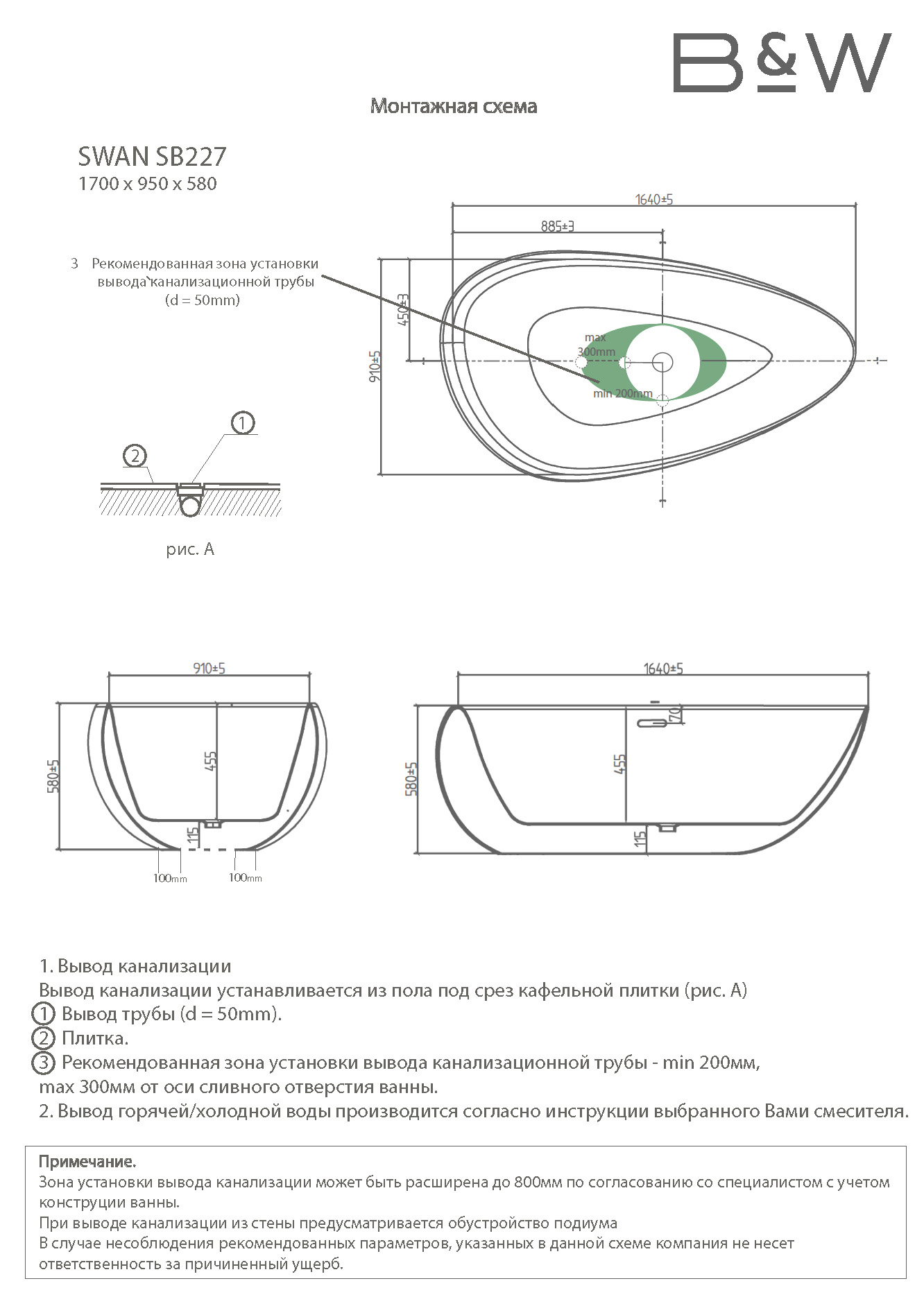 B&W

Монтажная схема

SWAN SB227
1700 x 950 x 580

3 Рекомендованная зона установки вывода канализационной трубы (d = 50mm)

1640±5
885±3
450±3
910±5
max 300mm
min 200mm

1
2

рис. А

910±5
580±5
455
115
100mm
100mm

1640±5
70
580±5
455
115

1. Вывод канализации
Вывод канализации устанавливается из пола под срез кафельной плитки (рис. А)
1 Вывод трубы (d = 50mm).
2 Плитка.
3 Рекомендованная зона установки вывода канализационной трубы - min 200мм, max 300мм от оси сливного отверстия ванны.
2. Вывод горячей/холодной воды производится согласно инструкции выбранного Вами смесителя.

Примечание.
Зона установки вывода канализации может быть расширена до 800мм по согласованию со специалистом с учетом конструции ванны.
При выводе канализации из стены предусматривается обустройство подиума
В случае несоблюдения рекомендованных параметров, указанных в данной схеме компания не несет ответственность за причиненный ущерб.